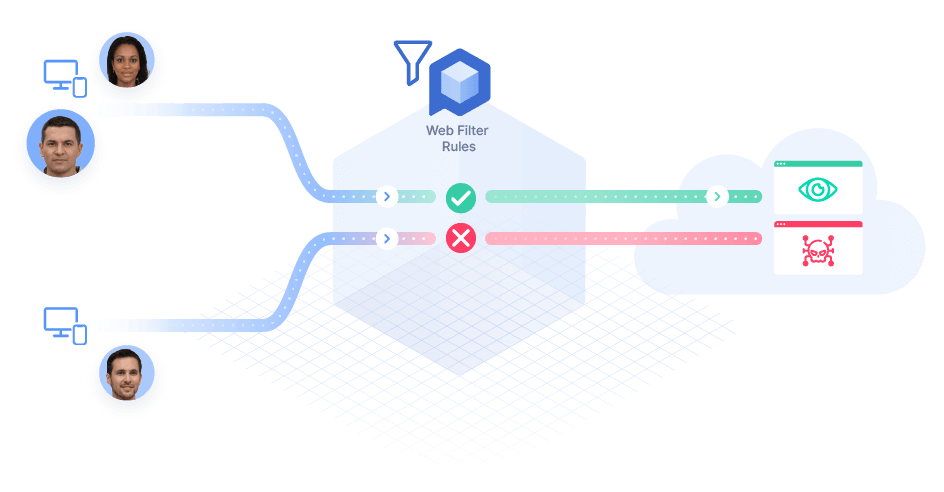 Web Filter Rules