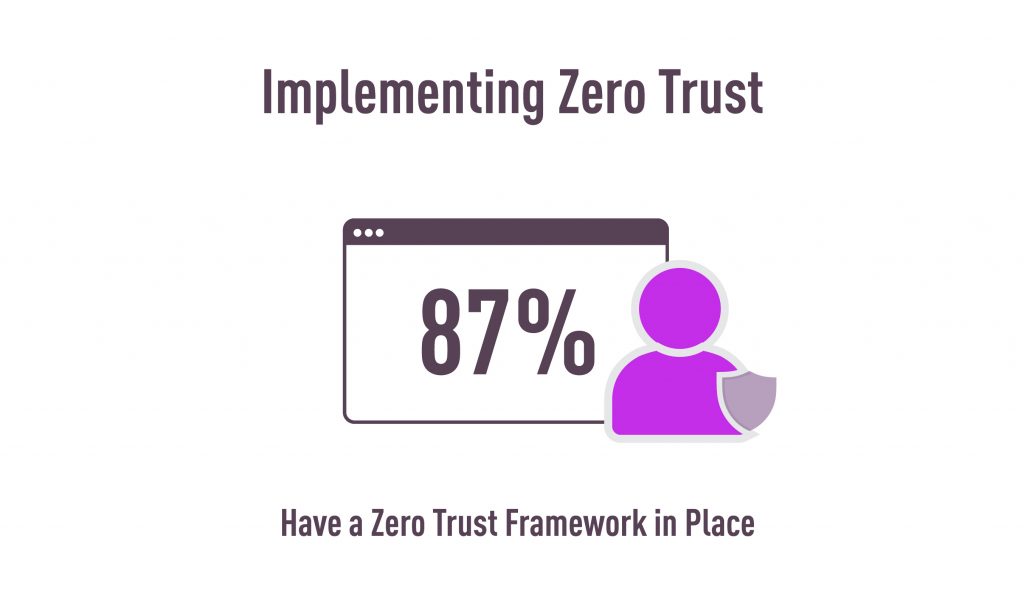 Implementing Zero Trust

87%

Have a Zero Trust Framework in Place