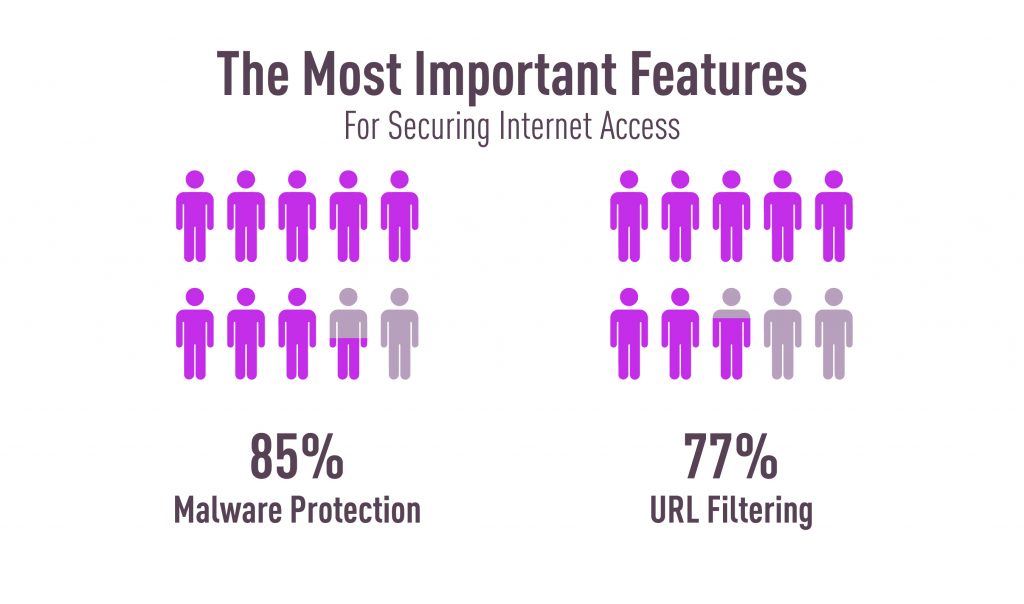 The Most Important Features
For Securing Internet Access

85%
Malware Protection

77%
URL Filtering